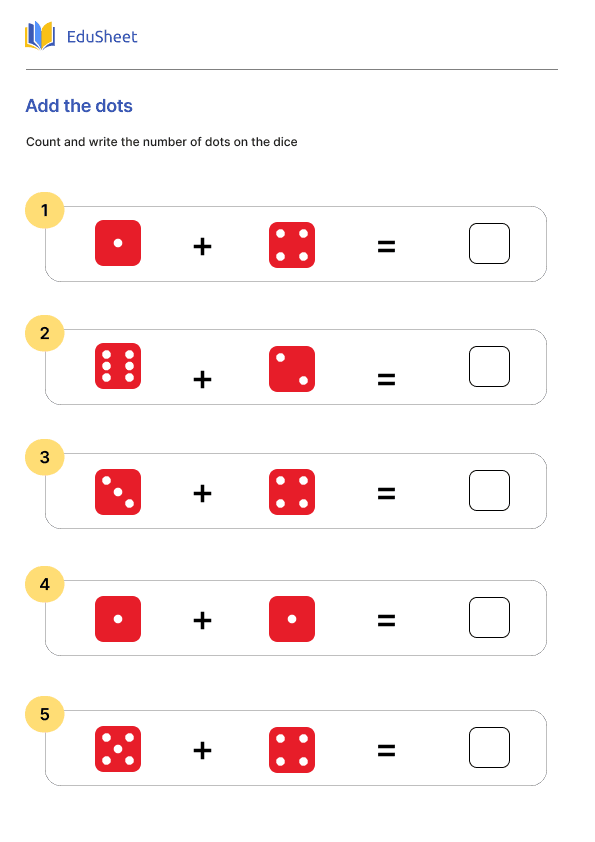 EduSheet

Add the dots

Count and write the number of dots on the dice

1 + =

2 + =

3 + =

4 + =

5 + =