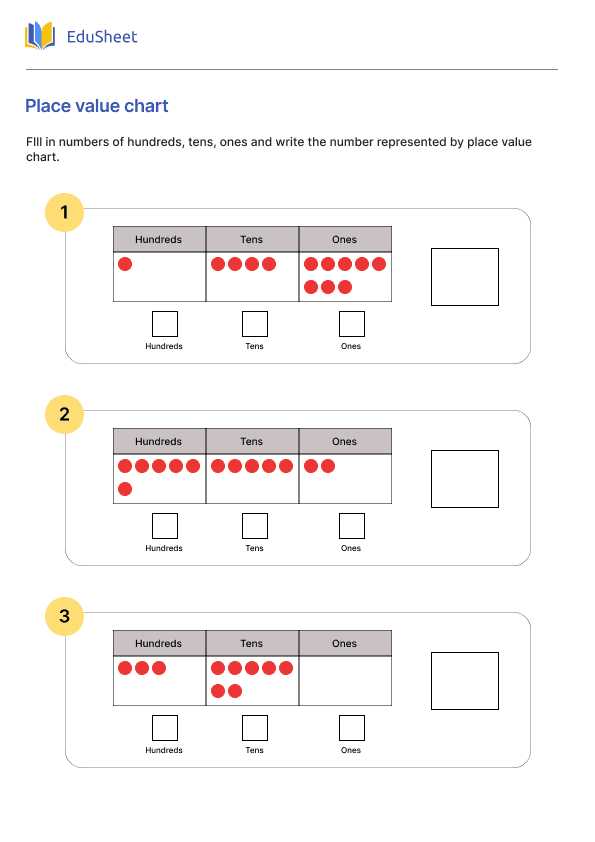 EduSheet

Place value chart

FIll in numbers of hundreds, tens, ones and write the number represented by place value chart.

1

| Hundreds | Tens | Ones |
|---|---|---|
| | | |

Hundreds Tens Ones

2

| Hundreds | Tens | Ones |
|---|---|---|
| | | |

Hundreds Tens Ones

3

| Hundreds | Tens | Ones |
|---|---|---|
| | | |

Hundreds Tens Ones