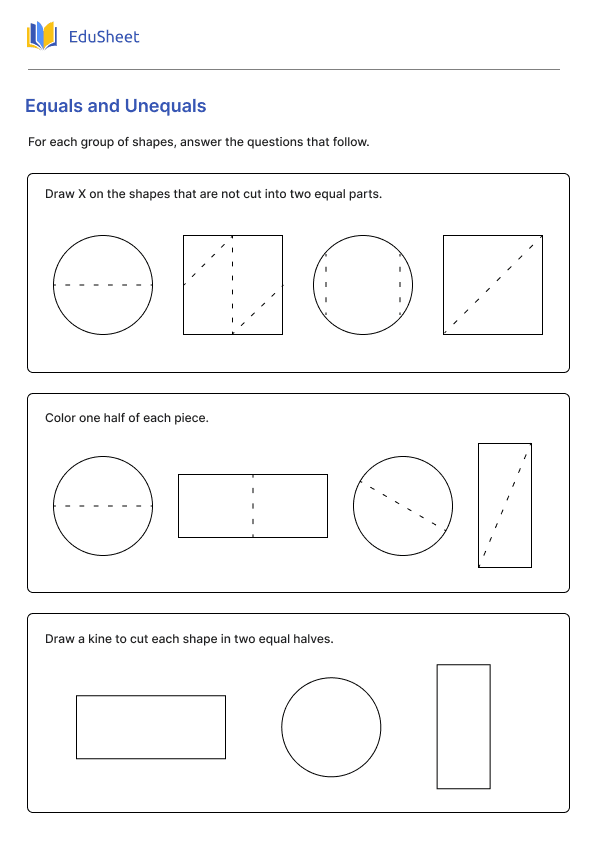 EduSheet

Equals and Unequals

For each group of shapes, answer the questions that follow.

Draw X on the shapes that are not cut into two equal parts.

Color one half of each piece.

Draw a kine to cut each shape in two equal halves.