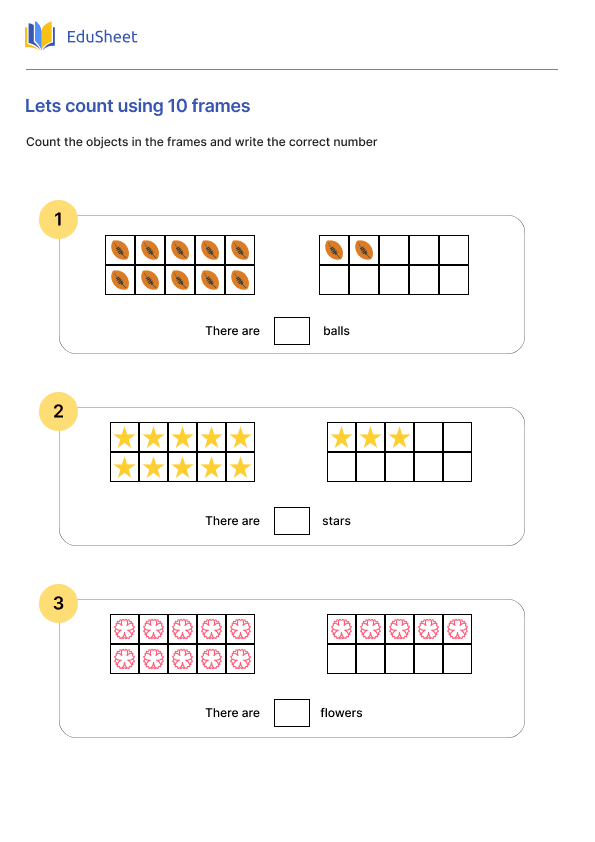 EduSheet

Lets count using 10 frames

Count the objects in the frames and write the correct number

1

There are balls

2

There are stars

3

There are flowers