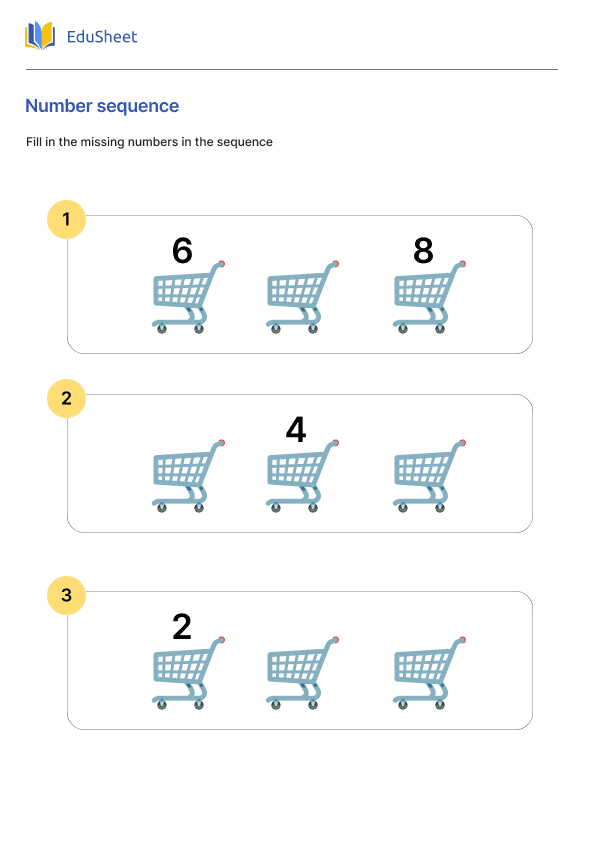 EduSheet

Number sequence

Fill in the missing numbers in the sequence

1
6
8

2
4

3
2