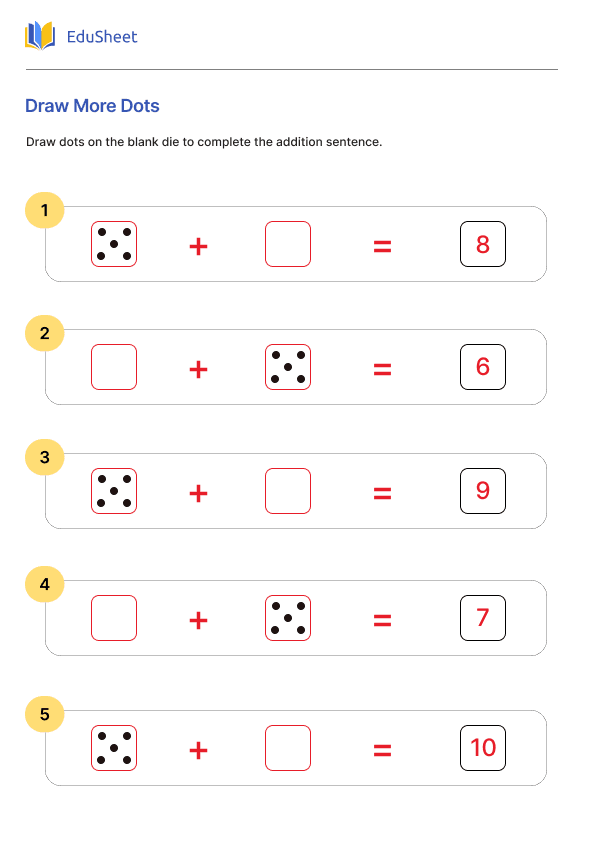 EduSheet

Draw More Dots

Draw dots on the blank die to complete the addition sentence.

1
+ = 8

2
+ = 6

3
+ = 9

4
+ = 7

5
+ = 10