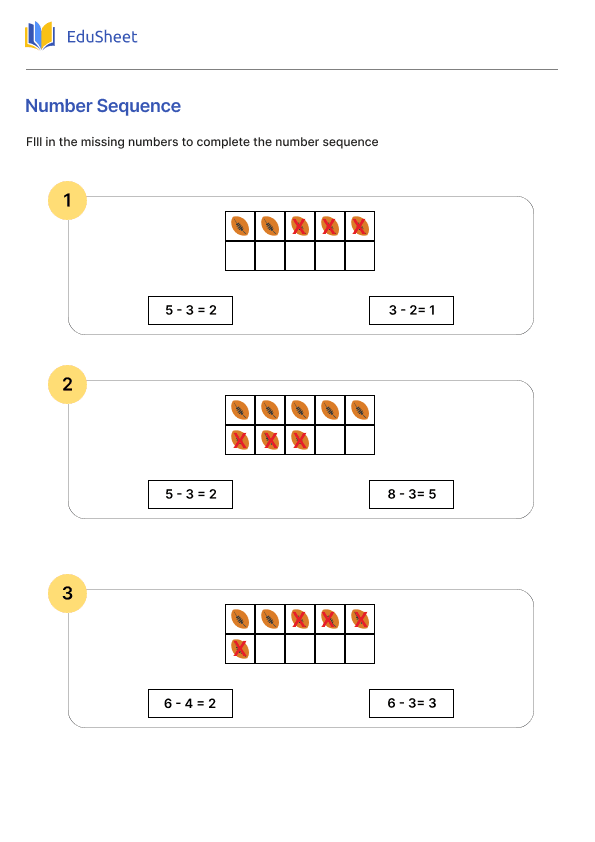 EduSheet

Number Sequence

FIll in the missing numbers to complete the number sequence

1

5 - 3 = 2

3 - 2= 1

2

5 - 3 = 2

8 - 3= 5

3

6 - 4 = 2

6 - 3= 3