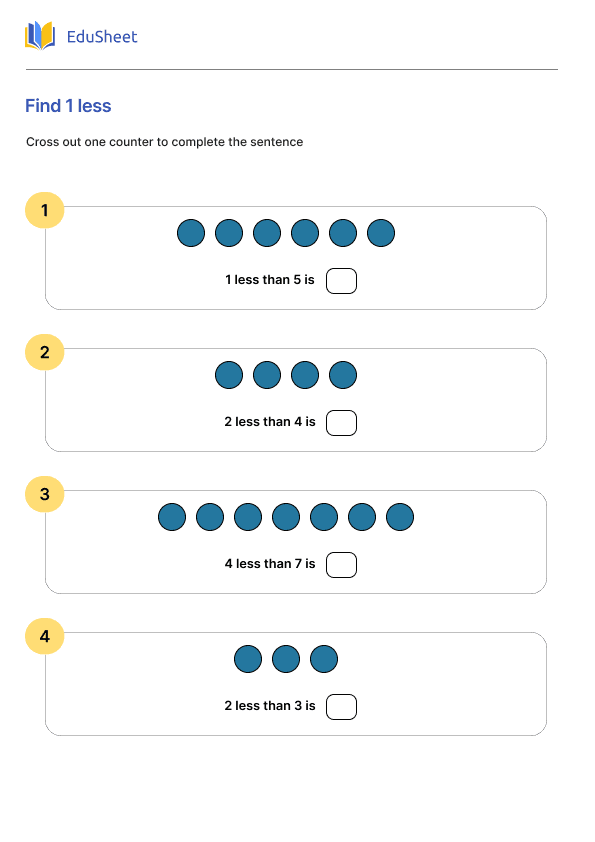 EduSheet

Find 1 less

Cross out one counter to complete the sentence

1

1 less than 5 is

2

2 less than 4 is

3

4 less than 7 is

4

2 less than 3 is