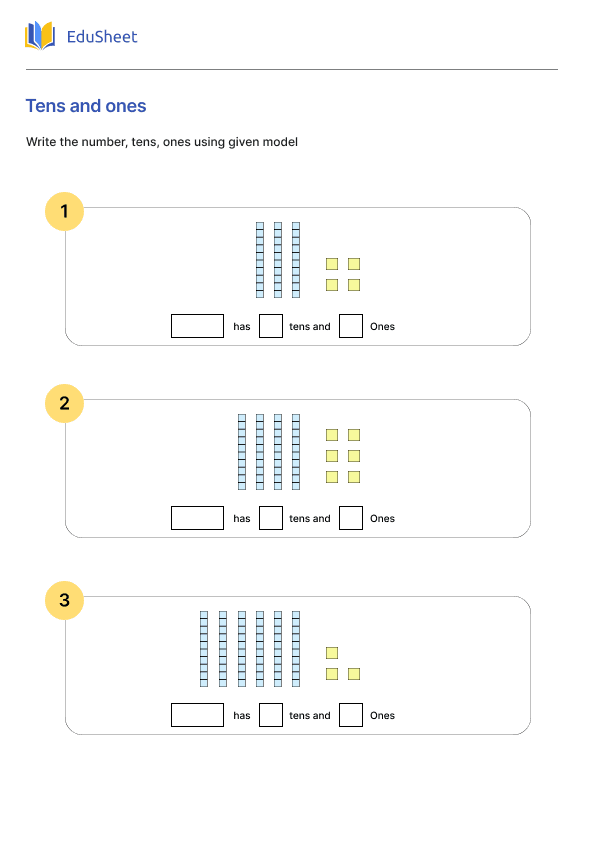 EduSheet

Tens and ones

Write the number, tens, ones using given model

1

has tens and Ones

2

has tens and Ones

3

has tens and Ones