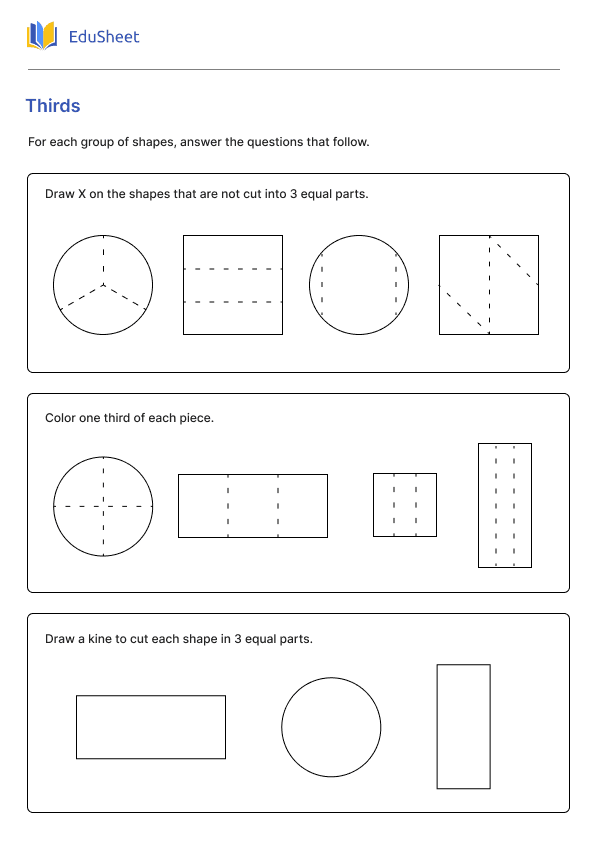 EduSheet

Thirds

For each group of shapes, answer the questions that follow.

Draw X on the shapes that are not cut into 3 equal parts.

Color one third of each piece.

Draw a kine to cut each shape in 3 equal parts.