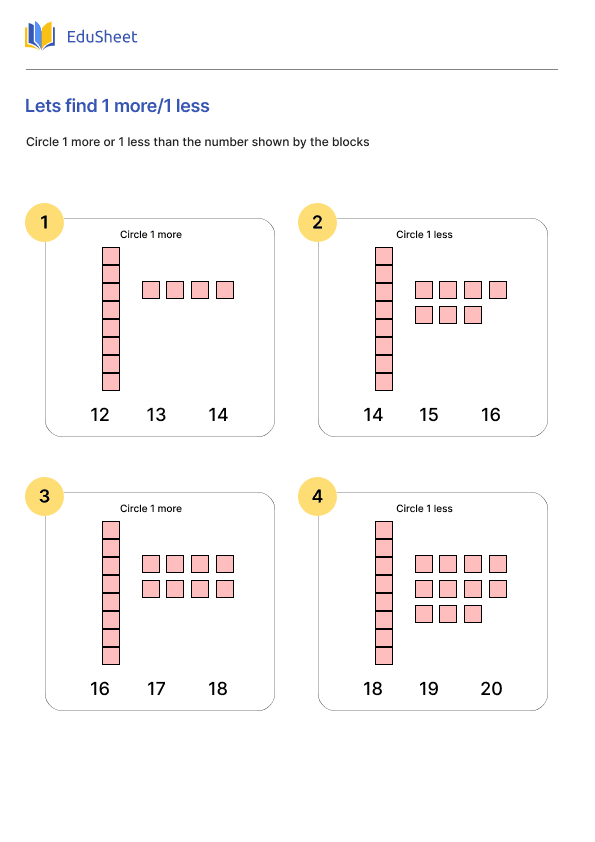 EduSheet

Lets find 1 more/1 less

Circle 1 more or 1 less than the number shown by the blocks

1
Circle 1 more
12 13 14

2
Circle 1 less
14 15 16

3
Circle 1 more
16 17 18

4
Circle 1 less
18 19 20