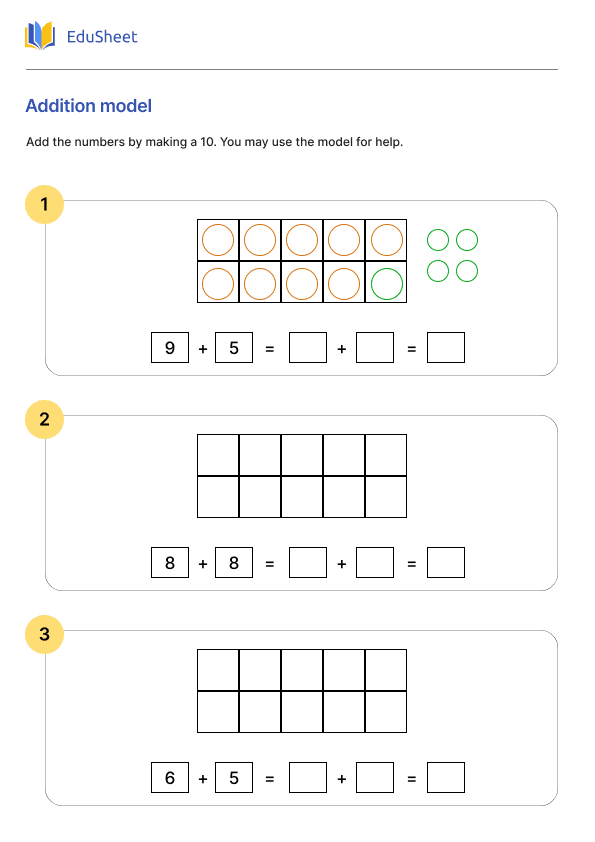 EduSheet

Addition model

Add the numbers by making a 10. You may use the model for help.

1

9 + 5 = + =

2

8 + 8 = + =

3

6 + 5 = + =