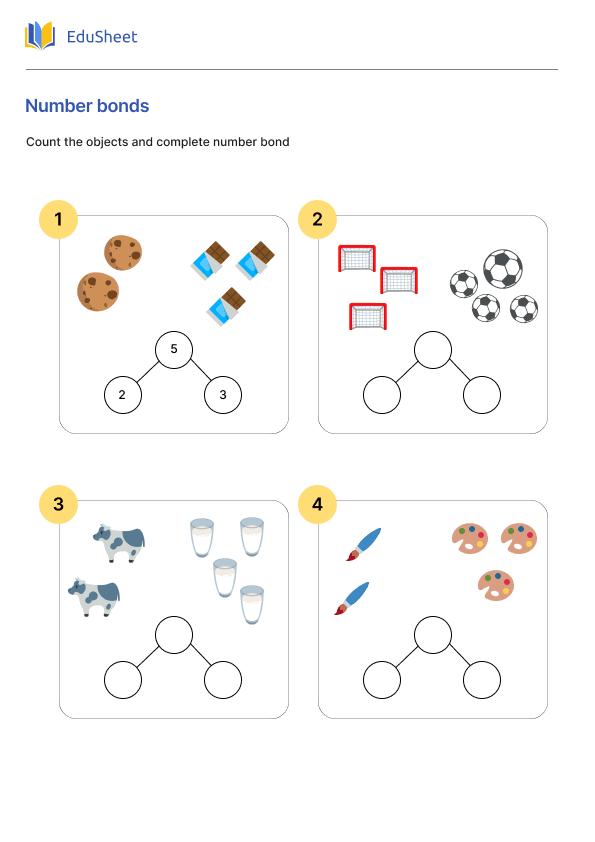 EduSheet

Number bonds

Count the objects and complete number bond

1

5

2

3

2

3

4