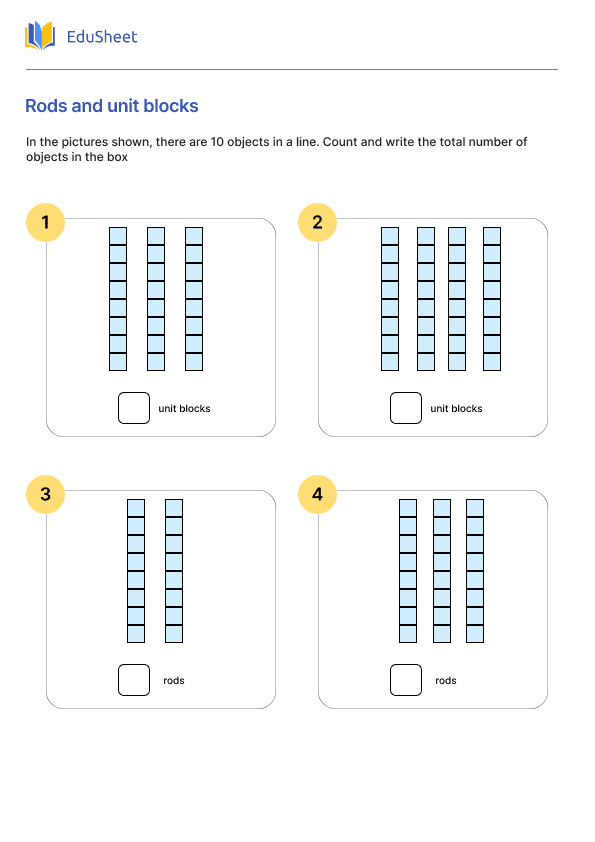 EduSheet

Rods and unit blocks

In the pictures shown, there are 10 objects in a line. Count and write the total number of objects in the box

1

unit blocks

2

unit blocks

3

rods

4

rods