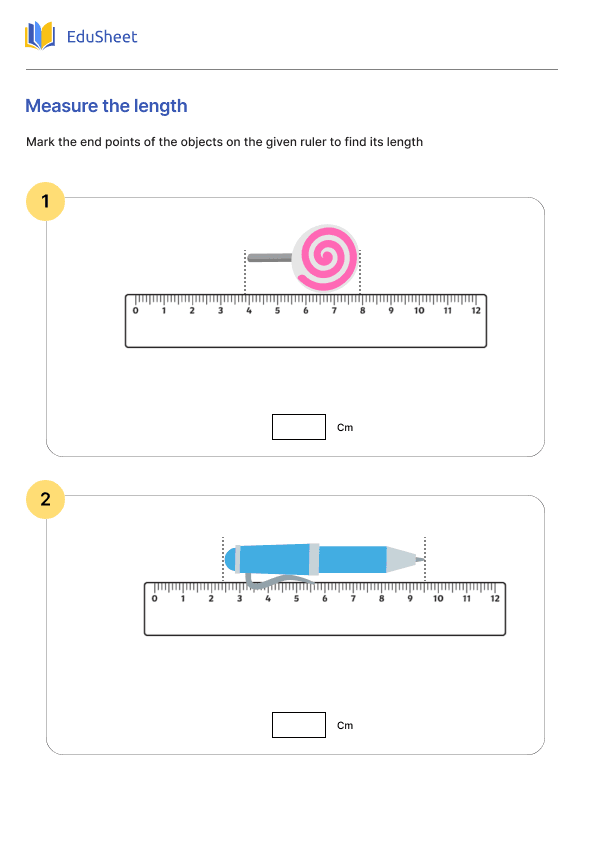 EduSheet

Measure the length

Mark the end points of the objects on the given ruler to find its length

1

0 1 2 3 4 5 6 7 8 9 10 11 12

Cm

2

0 1 2 3 4 5 6 7 8 9 10 11 12

Cm