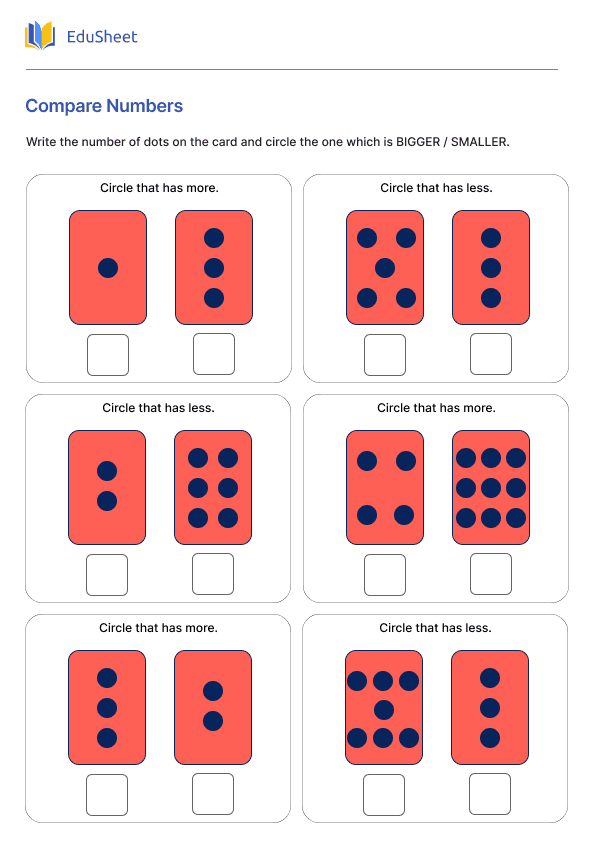 EduSheet

Compare Numbers

Write the number of dots on the card and circle the one which is BIGGER / SMALLER.

Circle that has more.

Circle that has less.

Circle that has less.

Circle that has more.

Circle that has more.

Circle that has less.