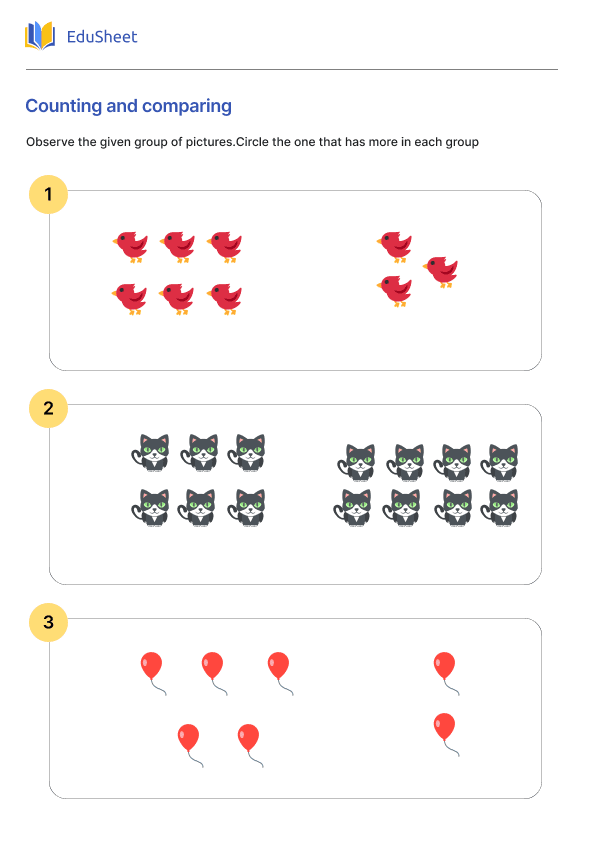 EduSheet

Counting and comparing

Observe the given group of pictures.Circle the one that has more in each group

1

2

3