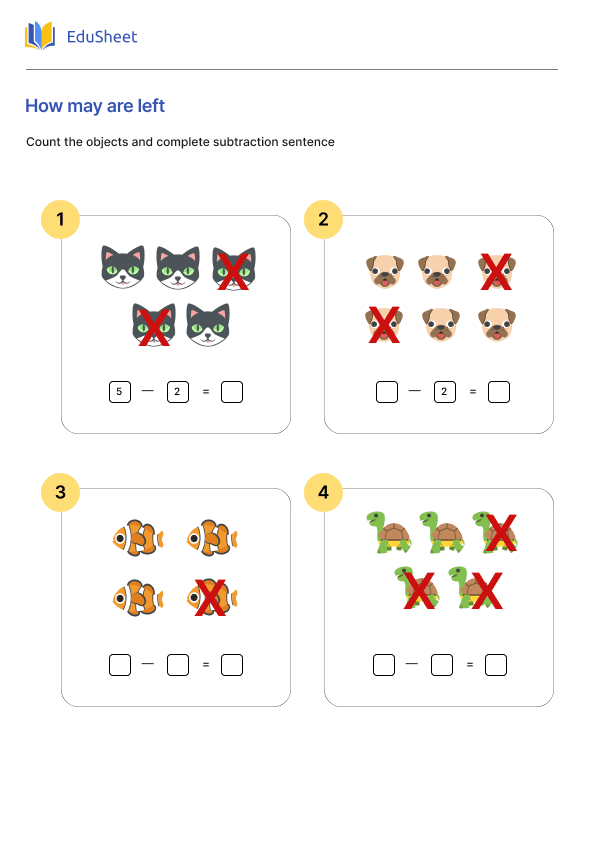 EduSheet

How may are left

Count the objects and complete subtraction sentence

1

5 — 2 =

2

— 2 =

3

— =

4

— =