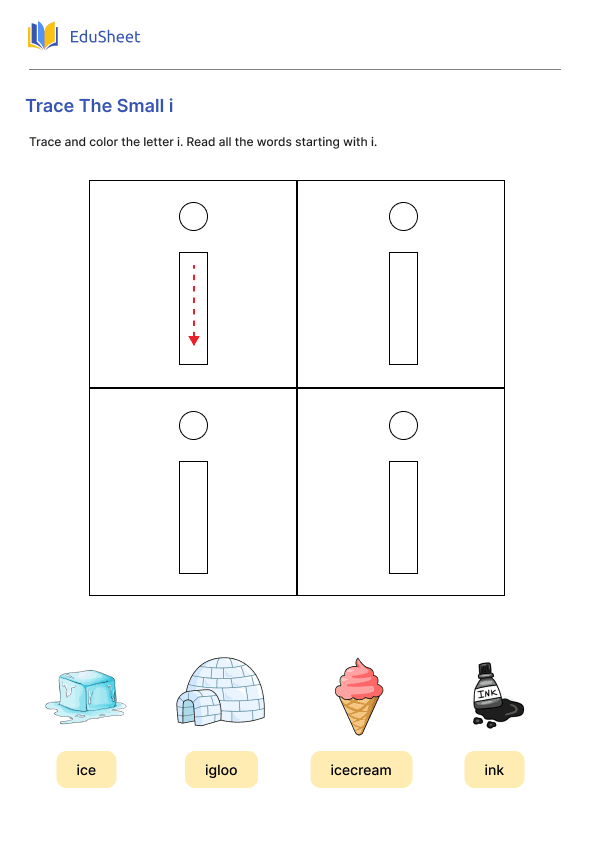 EduSheet

Trace The Small i

Trace and color the letter i. Read all the words starting with i.

INK

ice

igloo

icecream

ink