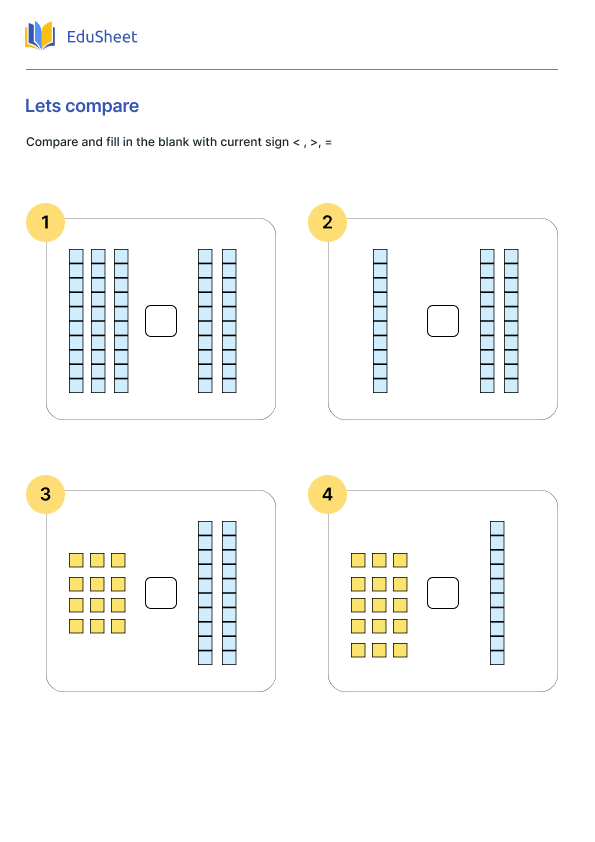 EduSheet

Lets compare

Compare and fill in the blank with current sign < , >, =

1

2

3

4