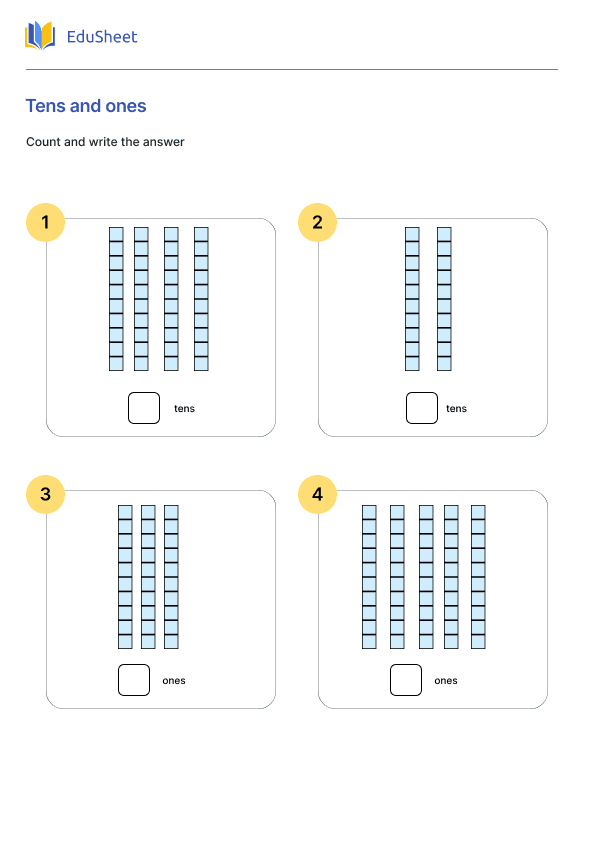 EduSheet

Tens and ones

Count and write the answer

1

tens

2

tens

3

ones

4

ones