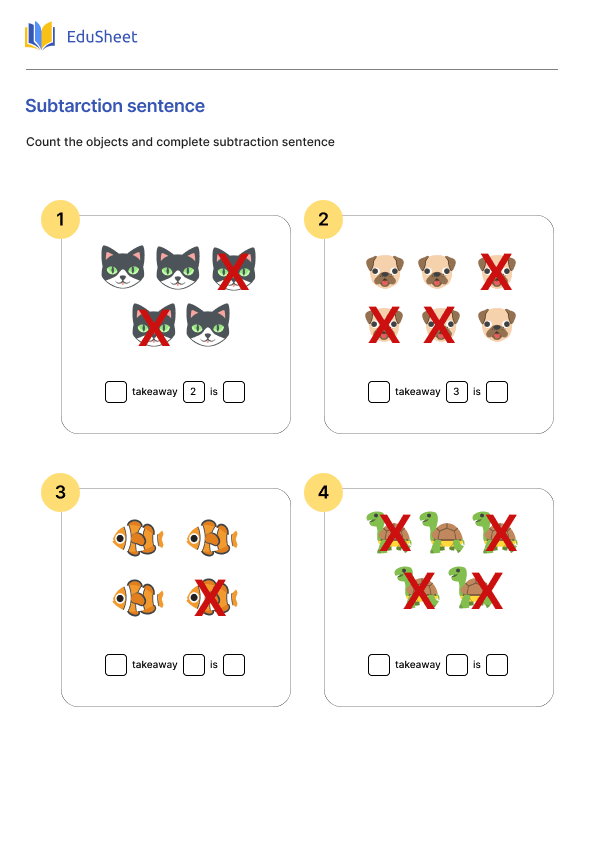 EduSheet

Subtarction sentence

Count the objects and complete subtraction sentence

1

takeaway 2 is

2

takeaway 3 is

3

takeaway is

4

takeaway is