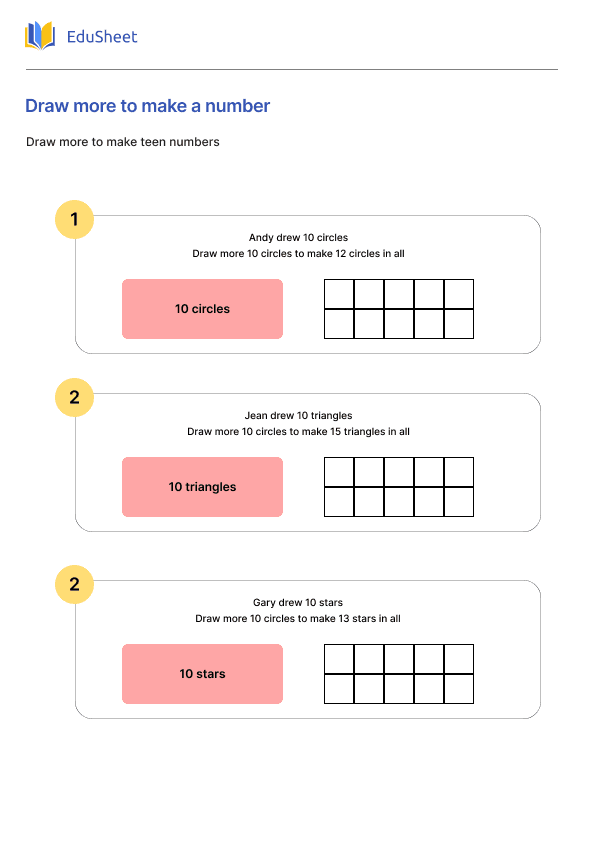 EduSheet

Draw more to make a number

Draw more to make teen numbers

1

Andy drew 10 circles
Draw more 10 circles to make 12 circles in all

10 circles

2

Jean drew 10 triangles
Draw more 10 circles to make 15 triangles in all

10 triangles

2

Gary drew 10 stars
Draw more 10 circles to make 13 stars in all

10 stars