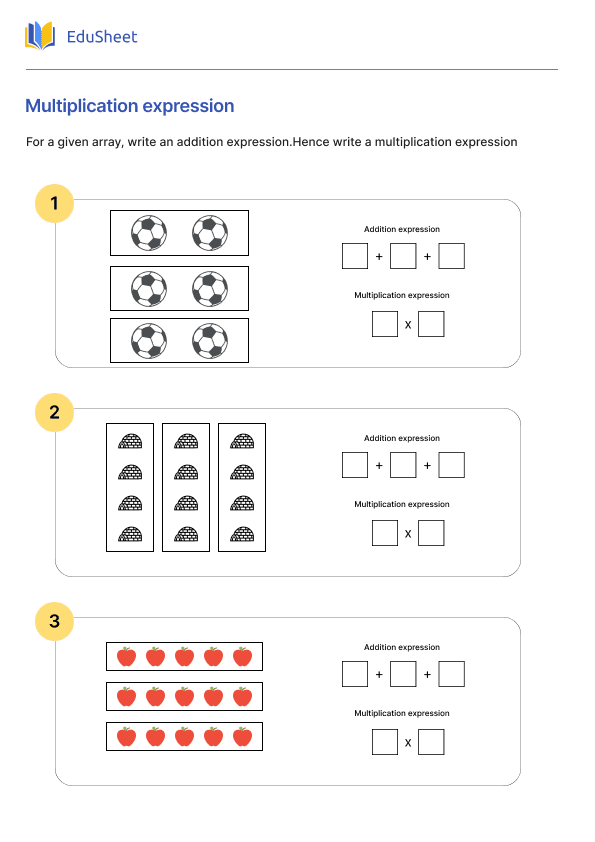 EduSheet

Multiplication expression

For a given array, write an addition expression.Hence write a multiplication expression

1

Addition expression

+ +

Multiplication expression

X

2

Addition expression

+ +

Multiplication expression

X

3

Addition expression

+ +

Multiplication expression

X