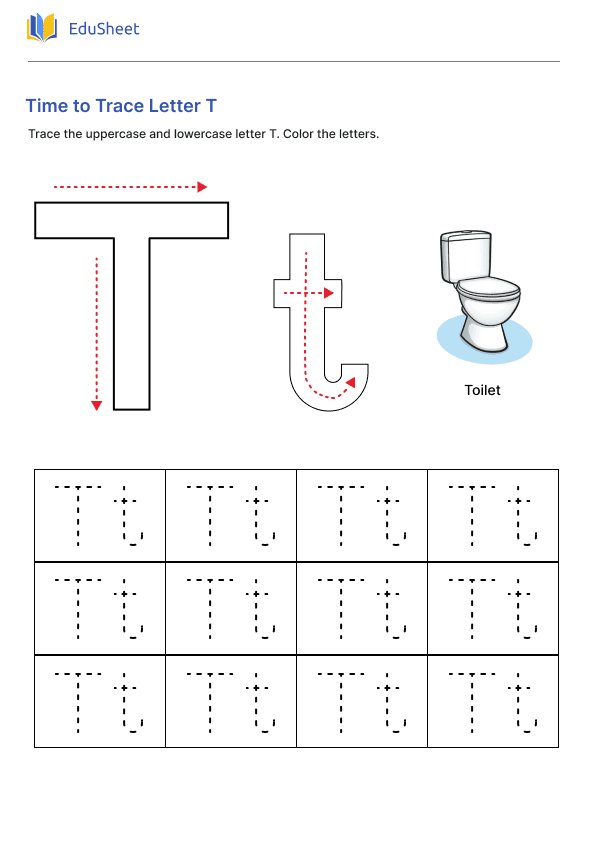 EduSheet

Time to Trace Letter T

Trace the uppercase and lowercase letter T. Color the letters.

T t

Toilet

| T t | T t | T t | T t |
|---|---|---|---|
| T t | T t | T t | T t |
| T t | T t | T t | T t |