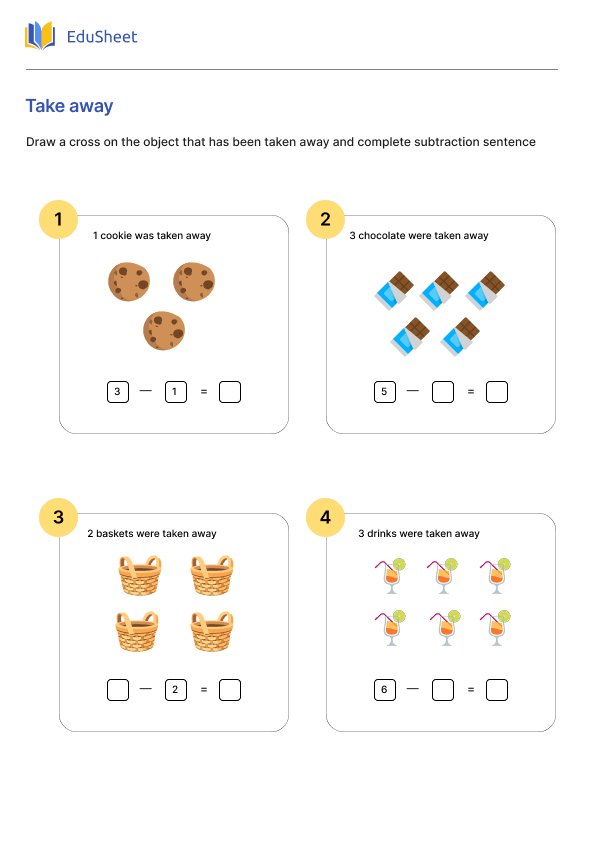 EduSheet

Take away

Draw a cross on the object that has been taken away and complete subtraction sentence

1

1 cookie was taken away

3 — 1 = 

2

3 chocolate were taken away

5 — = 

3

2 baskets were taken away

— 2 = 

4

3 drinks were taken away

6 — =