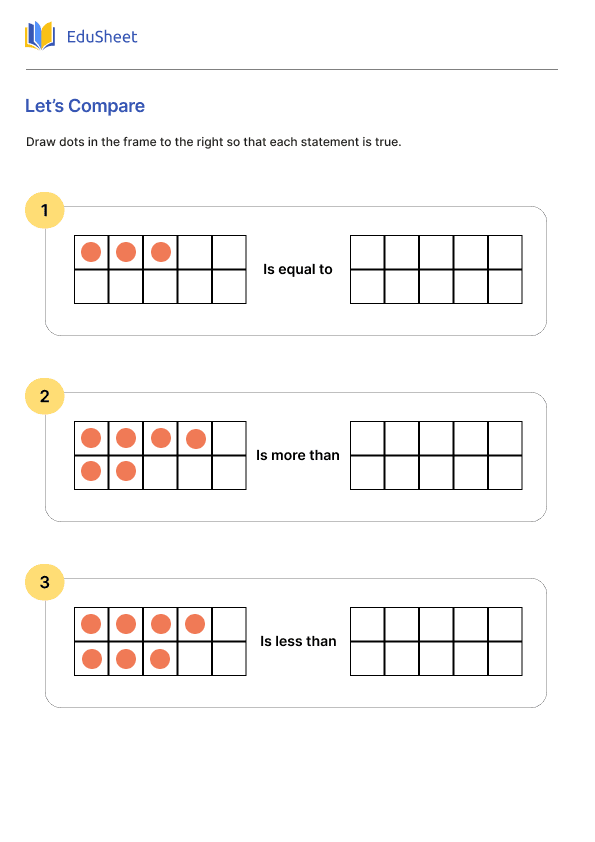 EduSheet

Let's Compare

Draw dots in the frame to the right so that each statement is true.

1

Is equal to

2

Is more than

3

Is less than