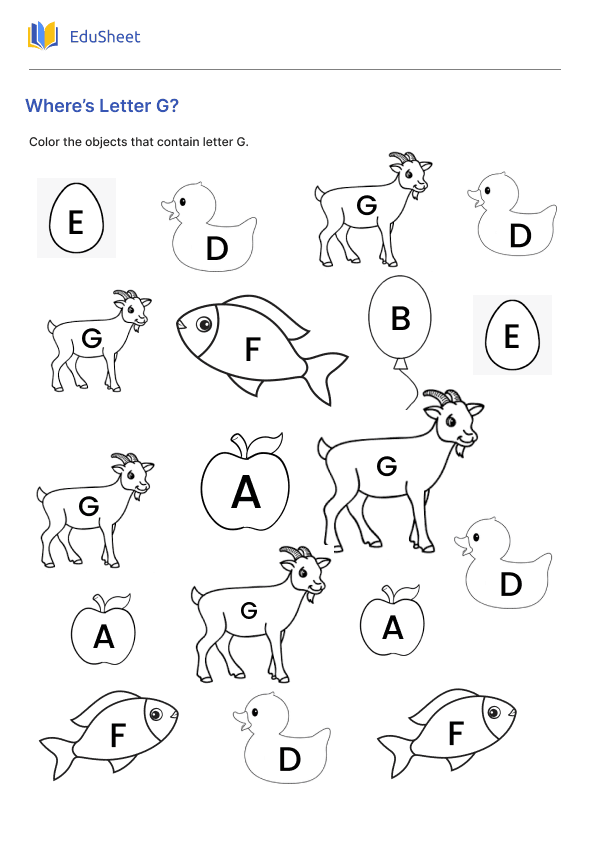 EduSheet

Where's Letter G?

Color the objects that contain letter G.

E D G D

G F B E

G A G

D

A G A

F D F