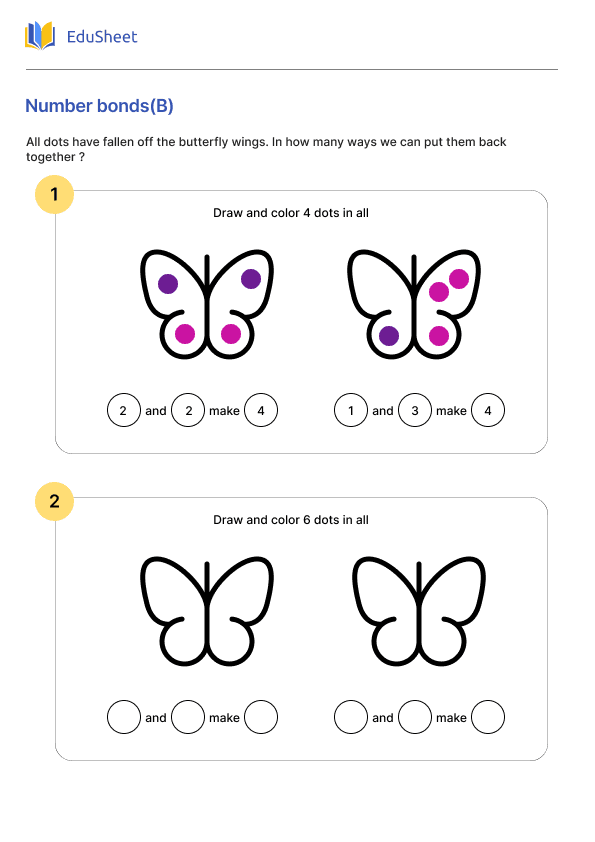 EduSheet

Number bonds(B)

All dots have fallen off the butterfly wings. In how many ways we can put them back together ?

1

Draw and color 4 dots in all

2 and 2 make 4

1 and 3 make 4

2

Draw and color 6 dots in all

and make

and make