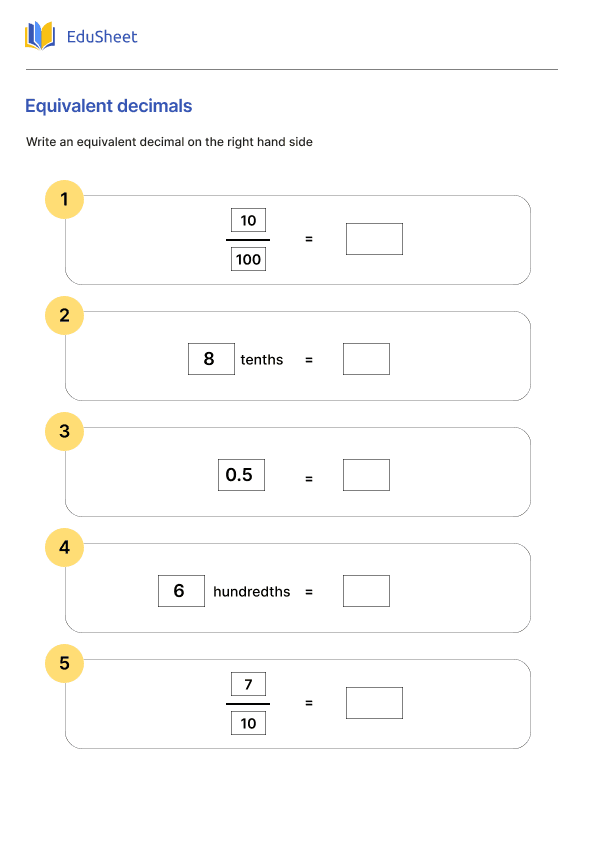 EduSheet

Equivalent decimals

Write an equivalent decimal on the right hand side

1

$\frac{10}{100}$ =

2

8 tenths =

3

0.5 =

4

6 hundredths =

5

$\frac{7}{10}$ =