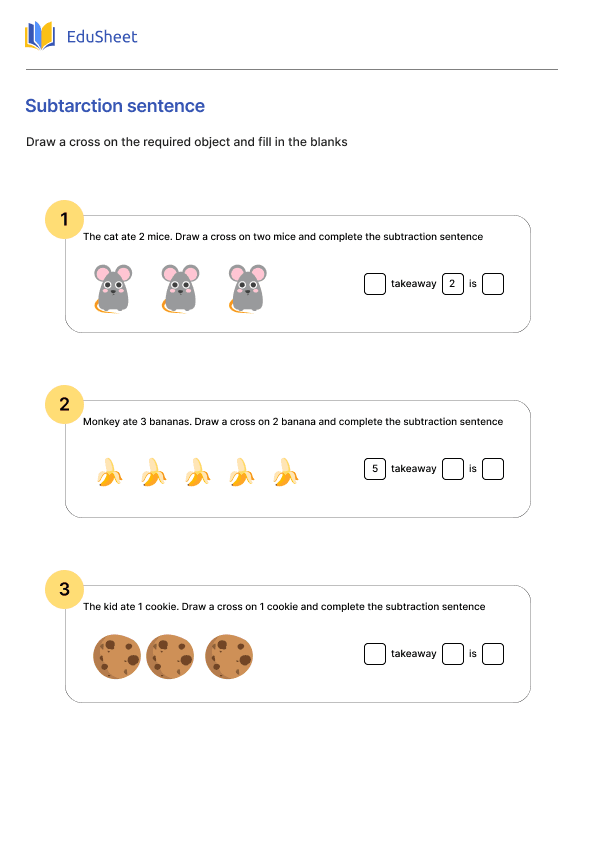 EduSheet

Subtarction sentence

Draw a cross on the required object and fill in the blanks

1

The cat ate 2 mice. Draw a cross on two mice and complete the subtraction sentence

takeaway 2 is

2

Monkey ate 3 bananas. Draw a cross on 2 banana and complete the subtraction sentence

5 takeaway is

3

The kid ate 1 cookie. Draw a cross on 1 cookie and complete the subtraction sentence

takeaway is