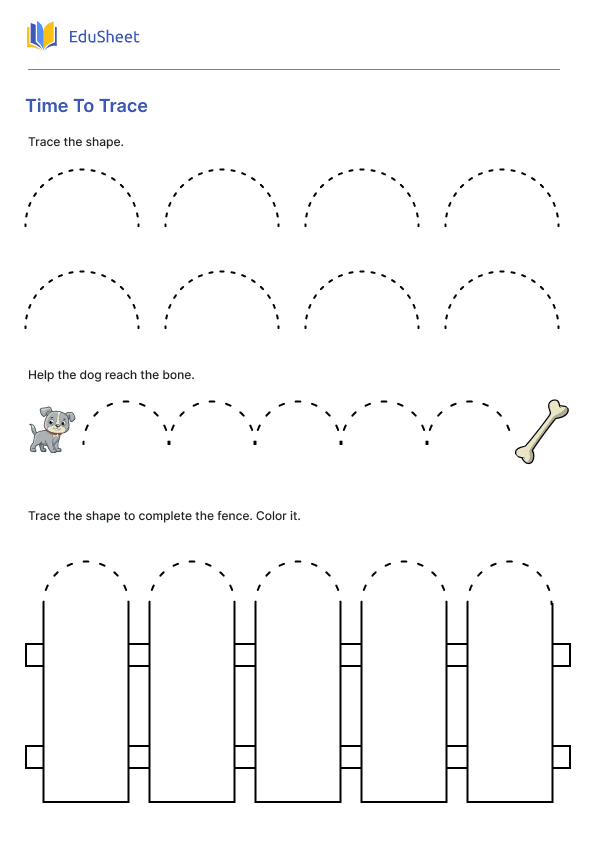 EduSheet

Time To Trace

Trace the shape.

Help the dog reach the bone.

Trace the shape to complete the fence. Color it.