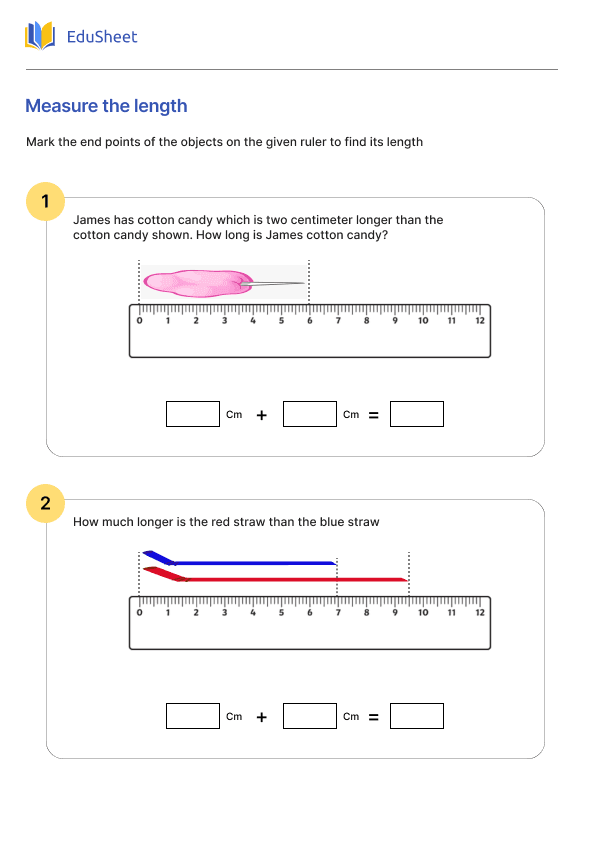 EduSheet

Measure the length

Mark the end points of the objects on the given ruler to find its length

1

James has cotton candy which is two centimeter longer than the cotton candy shown. How long is James cotton candy?

0 1 2 3 4 5 6 7 8 9 10 11 12

Cm + Cm =

2

How much longer is the red straw than the blue straw

0 1 2 3 4 5 6 7 8 9 10 11 12

Cm + Cm =