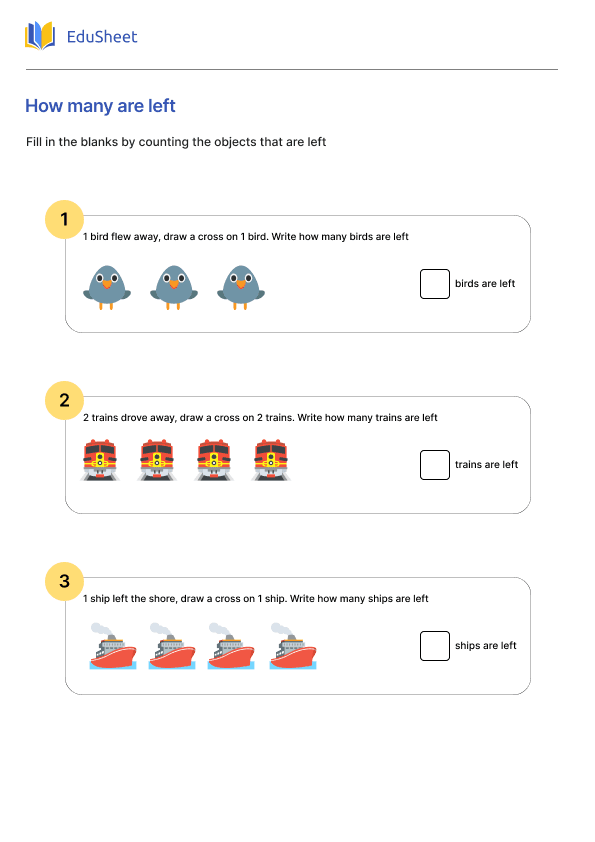 EduSheet

How many are left

Fill in the blanks by counting the objects that are left

1

1 bird flew away, draw a cross on 1 bird. Write how many birds are left

birds are left

2

2 trains drove away, draw a cross on 2 trains. Write how many trains are left

trains are left

3

1 ship left the shore, draw a cross on 1 ship. Write how many ships are left

ships are left