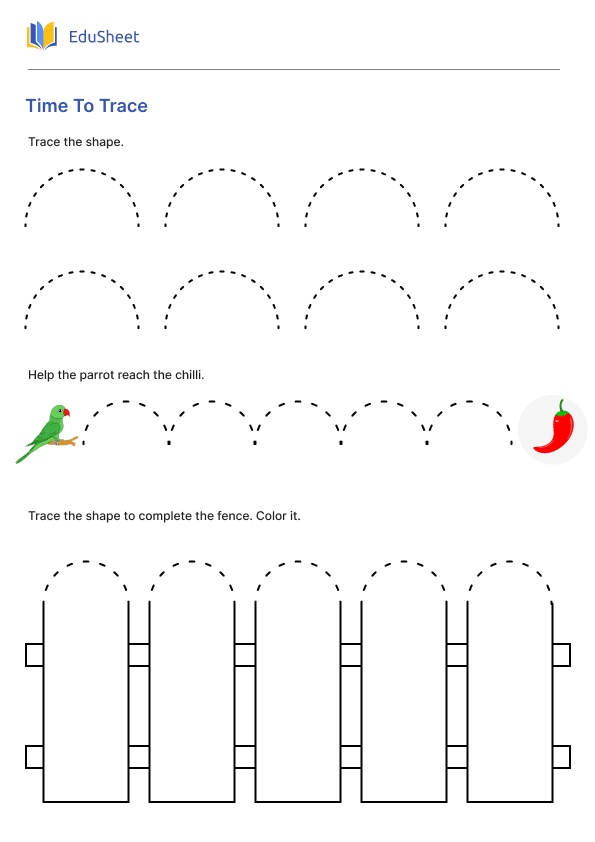 EduSheet

Time To Trace

Trace the shape.

Help the parrot reach the chilli.

Trace the shape to complete the fence. Color it.