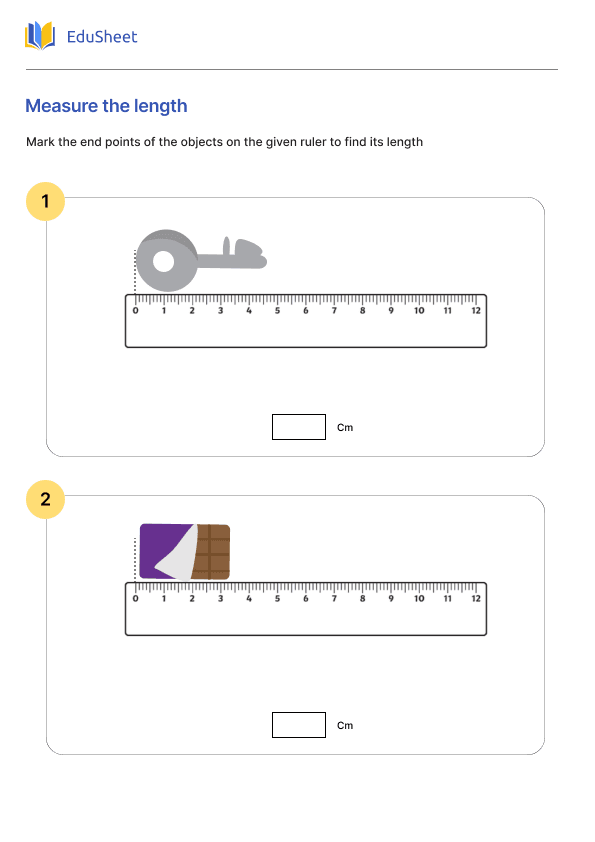 EduSheet

Measure the length

Mark the end points of the objects on the given ruler to find its length

1

0 1 2 3 4 5 6 7 8 9 10 11 12

Cm

2

0 1 2 3 4 5 6 7 8 9 10 11 12

Cm