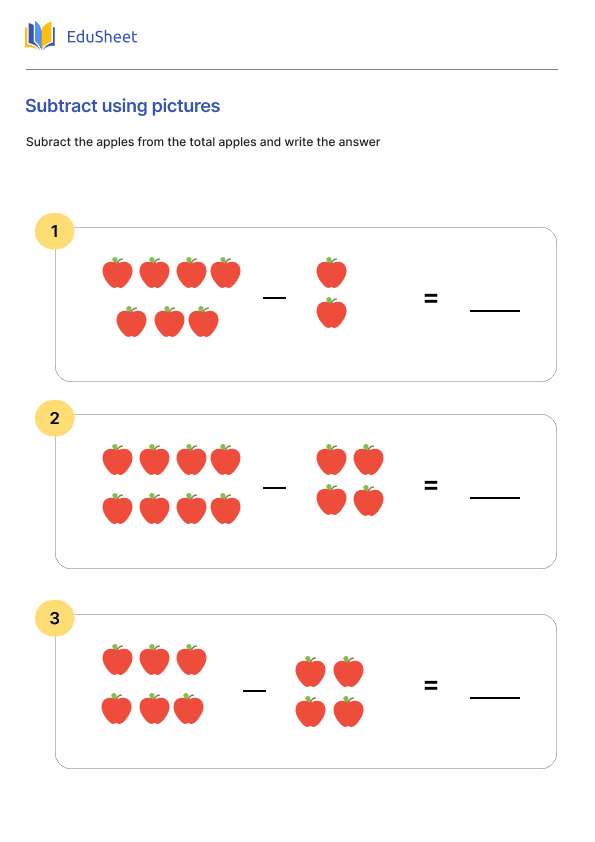 EduSheet

Subtract using pictures

Subract the apples from the total apples and write the answer

1

— = ____

2

— = ____

3

— = ____