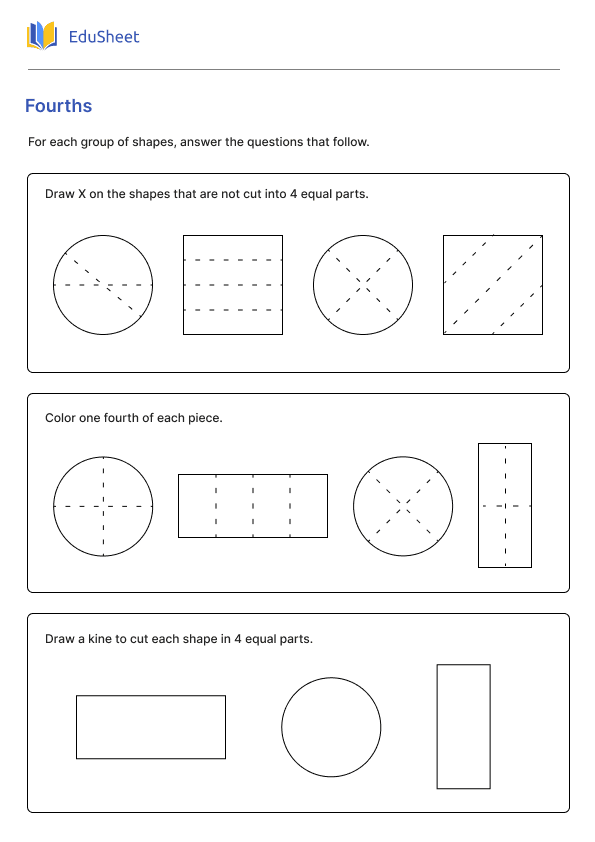 EduSheet

Fourths

For each group of shapes, answer the questions that follow.

Draw X on the shapes that are not cut into 4 equal parts.

Color one fourth of each piece.

Draw a kine to cut each shape in 4 equal parts.