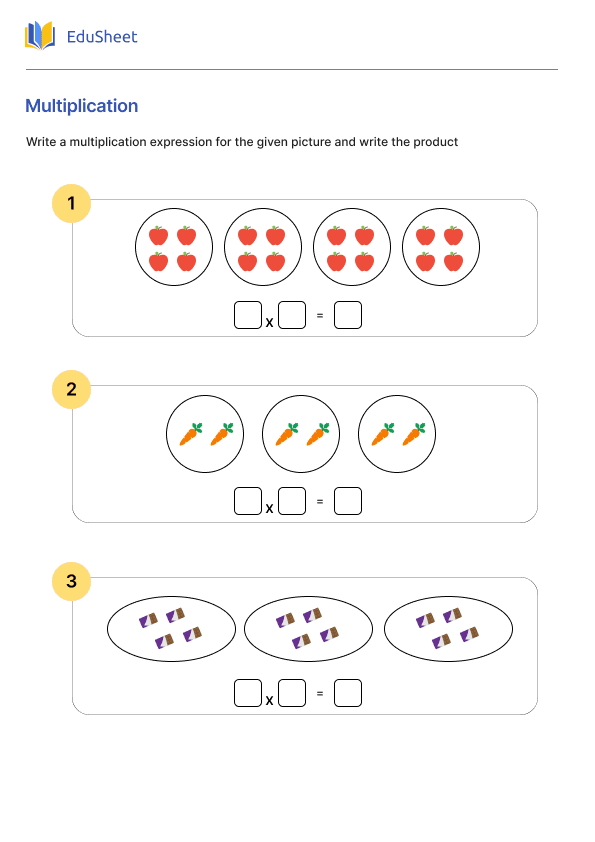 EduSheet

Multiplication

Write a multiplication expression for the given picture and write the product

1

x =

2

x =

3

x =