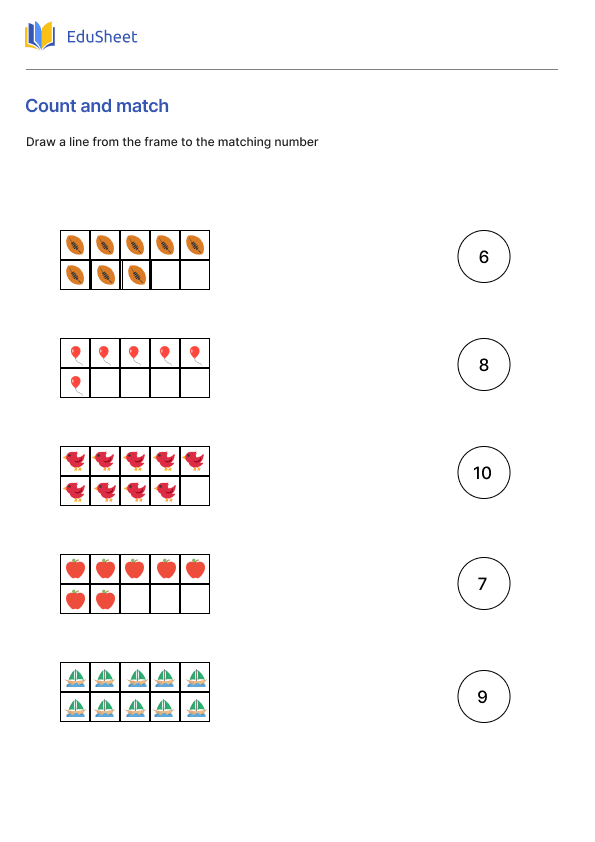 EduSheet

Count and match

Draw a line from the frame to the matching number

6

8

10

7

9