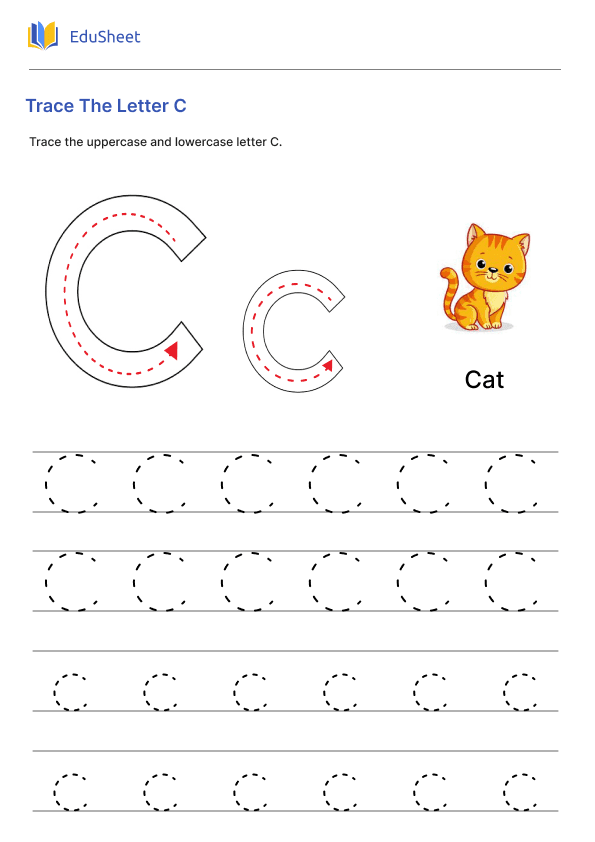 EduSheet

Trace The Letter C

Trace the uppercase and lowercase letter C.

C c

Cat

C C C C C C

C C C C C C

c c c c c c

c c c c c c