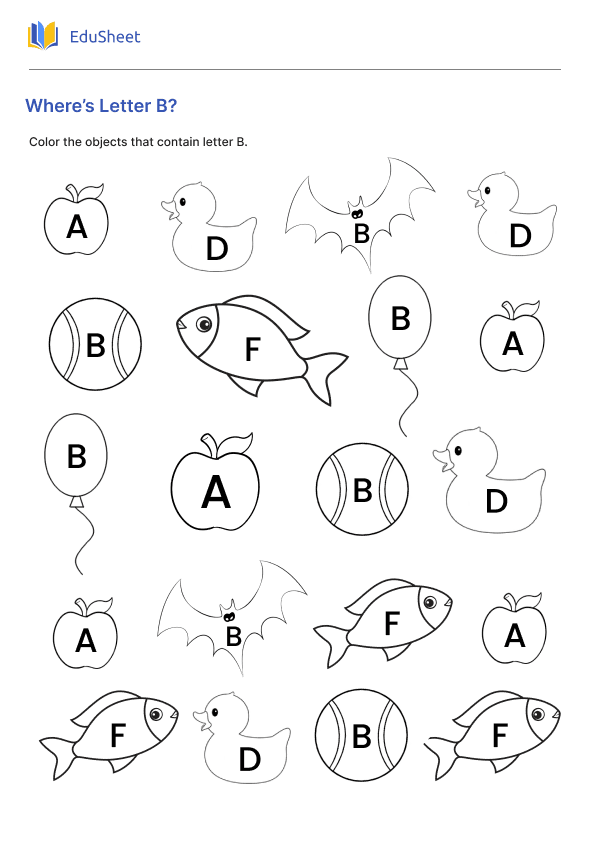 EduSheet

Where's Letter B?

Color the objects that contain letter B.

A D B D

B F B A

B A B D

A B F A

F D B F